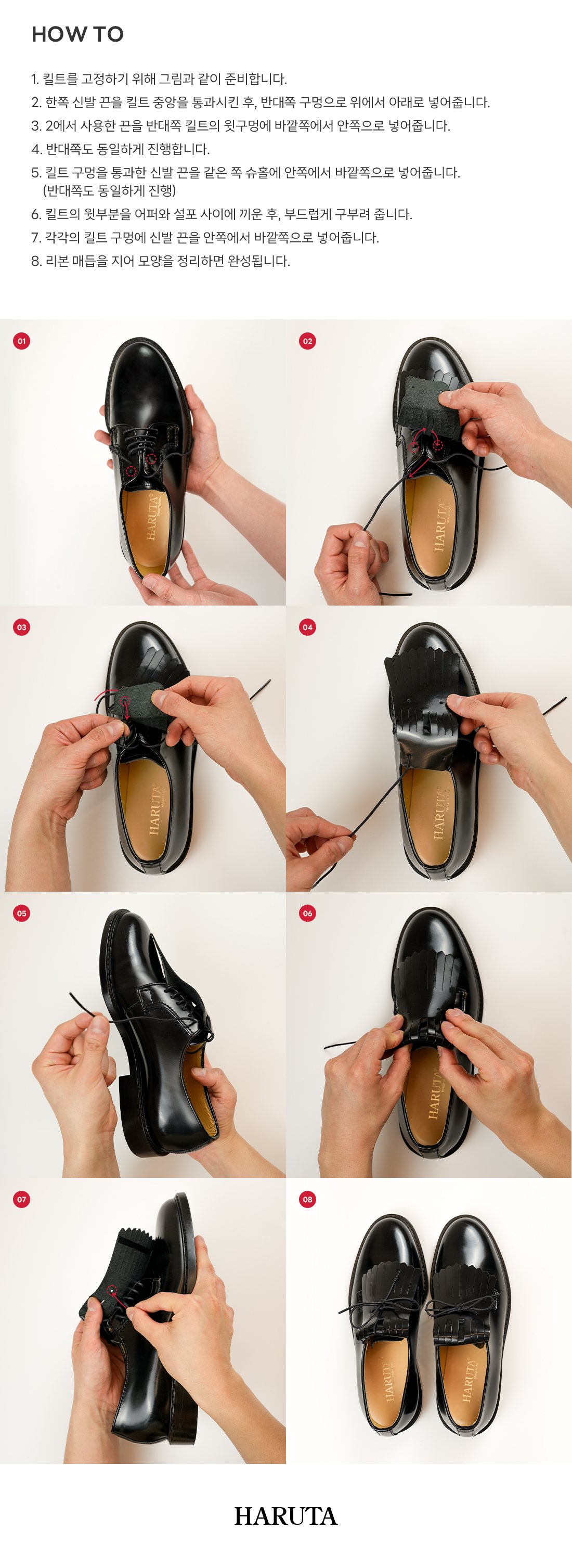 HOW TO

1. 킬트를 고정하기 위해 그림과 같이 준비합니다.
2. 한쪽 신발 끈을 킬트 중앙을 통과시킨 후, 반대쪽 구멍으로 위에서 아래로 넣어줍니다.
3. 2에서 사용한 끈을 반대쪽 킬트의 윗구멍에 바깥쪽에서 안쪽으로 넣어줍니다.
4. 반대쪽도 동일하게 진행합니다.
5. 킬트 구멍을 통과한 신발 끈을 같은 쪽 슈홀에 안쪽에서 바깥쪽으로 넣어줍니다. (반대쪽도 동일하게 진행)
6. 킬트의 윗부분을 어퍼와 설포 사이에 끼운 후, 부드럽게 구부려 줍니다.
7. 각각의 킬트 구멍에 신발 끈을 안쪽에서 바깥쪽으로 넣어줍니다.
8. 리본 매듭을 지어 모양을 정리하면 완성됩니다.

01

HARUTA

02

HARUTA

03

HARUTA

04

HARUTA

05

06

HARUTA

07

08

HARUTA

HARUTA

HARUTA